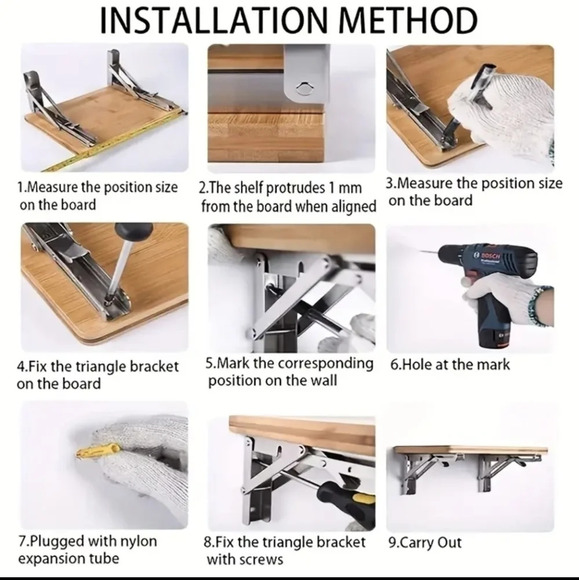 INSTALLATION METHOD

1.Measure the position size on the board

2.The shelf protrudes 1 mm from the board when aligned

3.Measure the position size on the board

4.Fix the triangle bracket on the board

5.Mark the corresponding position on the wall

BOSCH

6.Hole at the mark

7.Plugged with nylon expansion tube

8.Fix the triangle bracket with screws

9.Carry Out